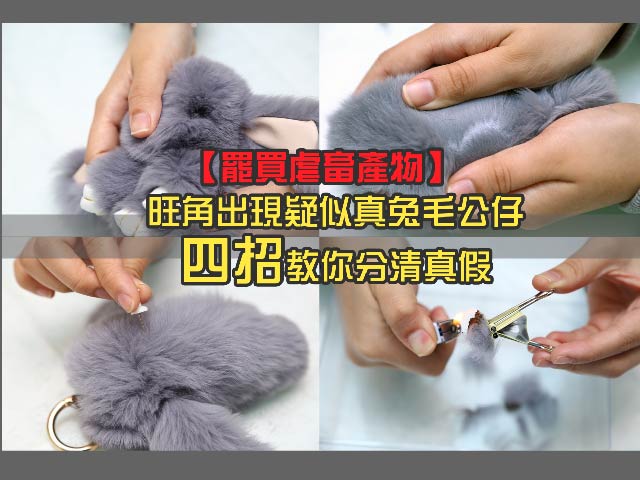 【罷買虐畜產物】
旺角出現疑似真兔毛公仔
四招教你分清真假